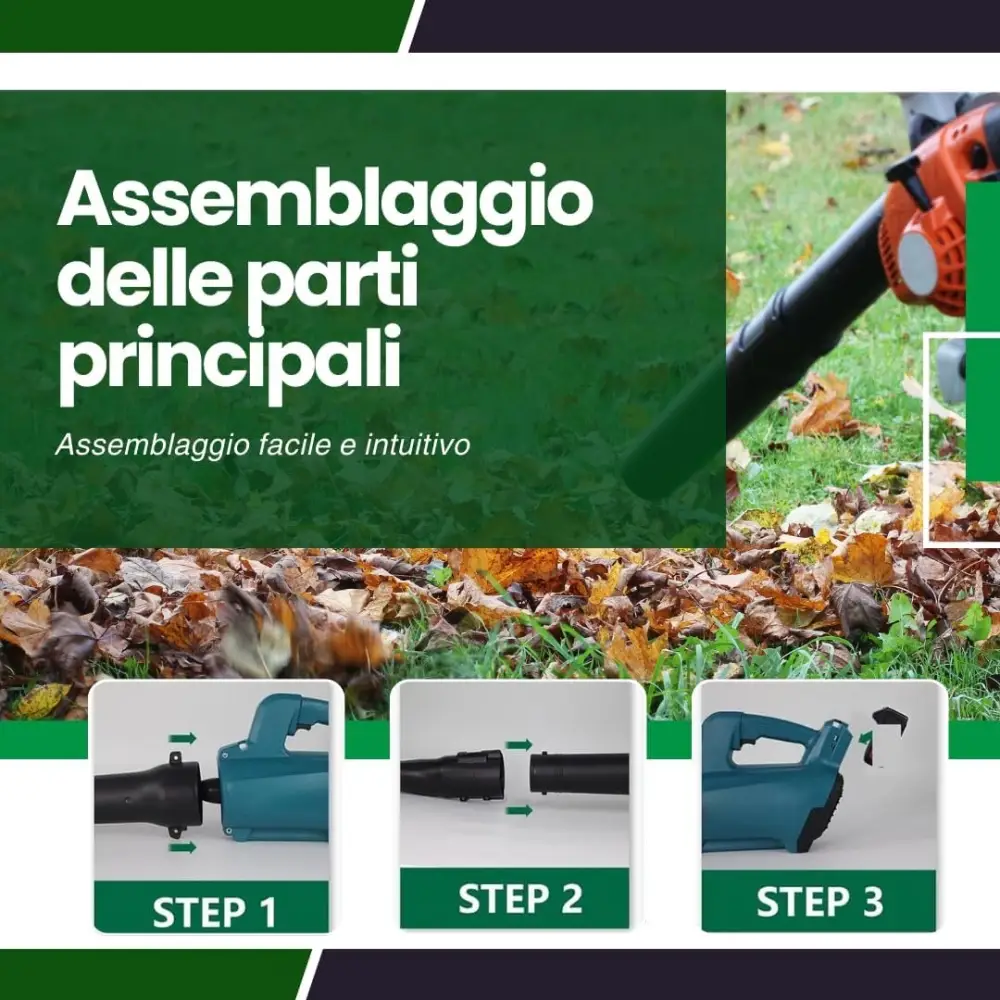 Assemblaggio delle parti principali

Assemblaggio facile e intuitivo

STEP 1

STEP 2

STEP 3