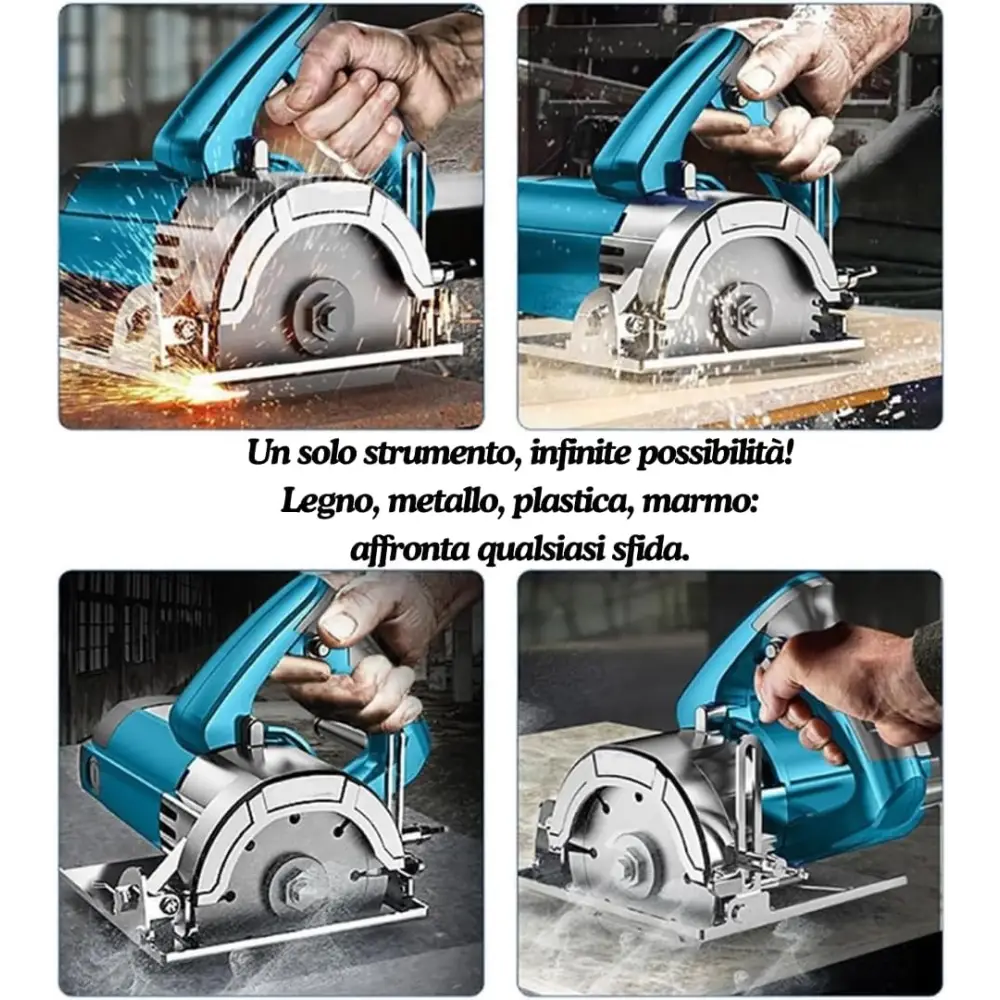 Un solo strumento, infinite possibilità!
Legno, metallo, plastica, marmo:
affronta qualsiasi sfida.