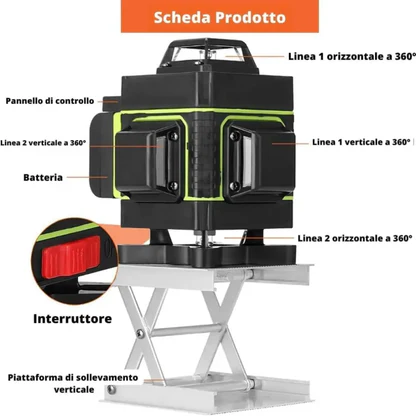 Scheda Prodotto

Linea 1 orizzontale a 360°

Pannello di controllo

Linea 2 verticale a 360°

Linea 1 verticale a 360°

Batteria

Linea 2 orizzontale a 360°

Interruttore

Piattaforma di sollevamento verticale