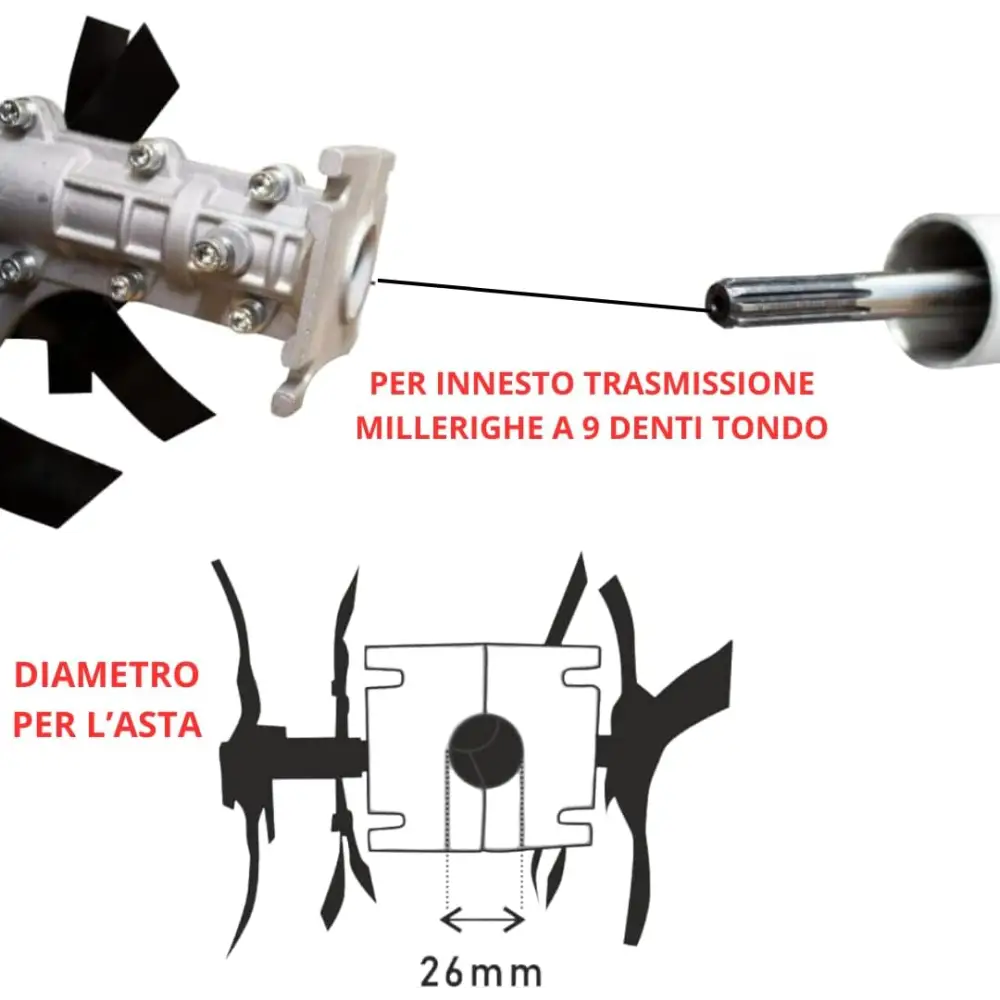 PER INNESTO TRASMISSIONE MILLERIGHE A 9 DENTI TONDO

DIAMETRO PER L'ASTA

26mm