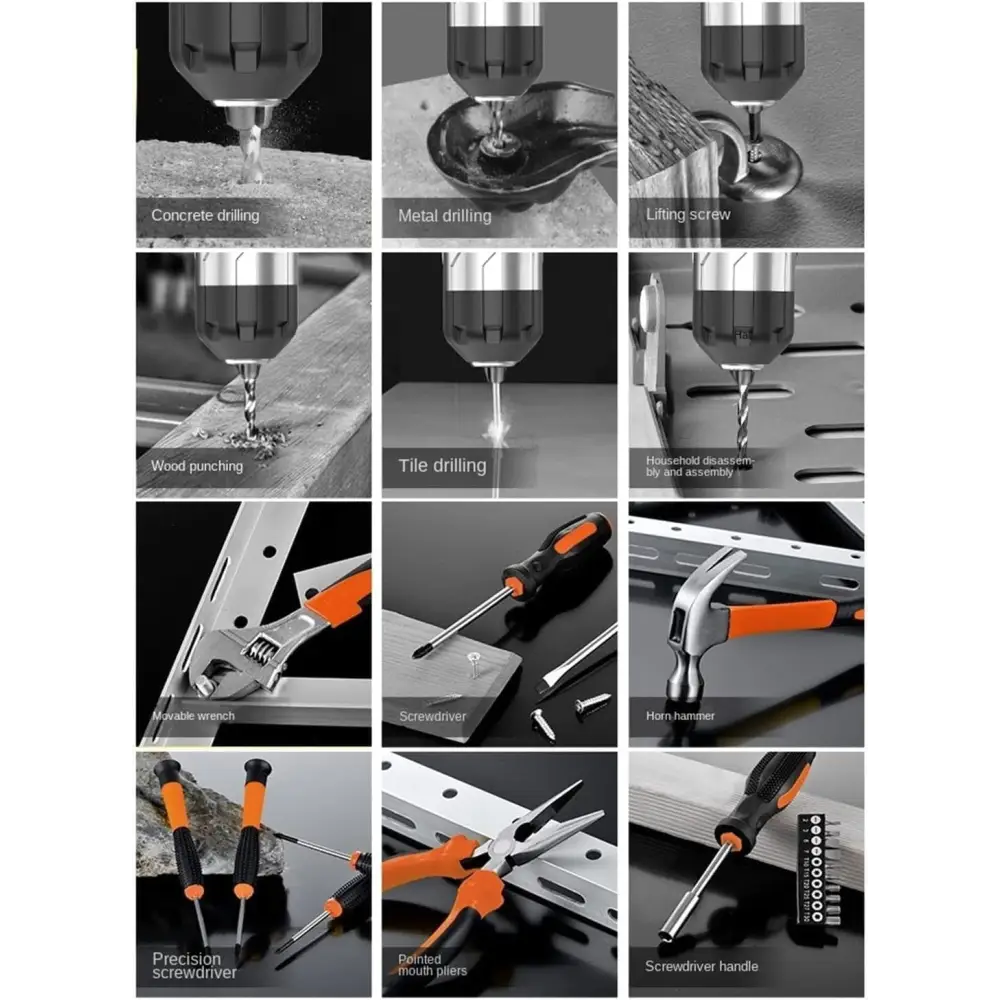 Concrete drilling

Metal drilling

Lifting screw

Wood punching

Tile drilling

Household disassembly and assembly

Movable wrench

Screwdriver

Horn hammer

Precision screwdriver

Pointed mouth pliers

Screwdriver handle